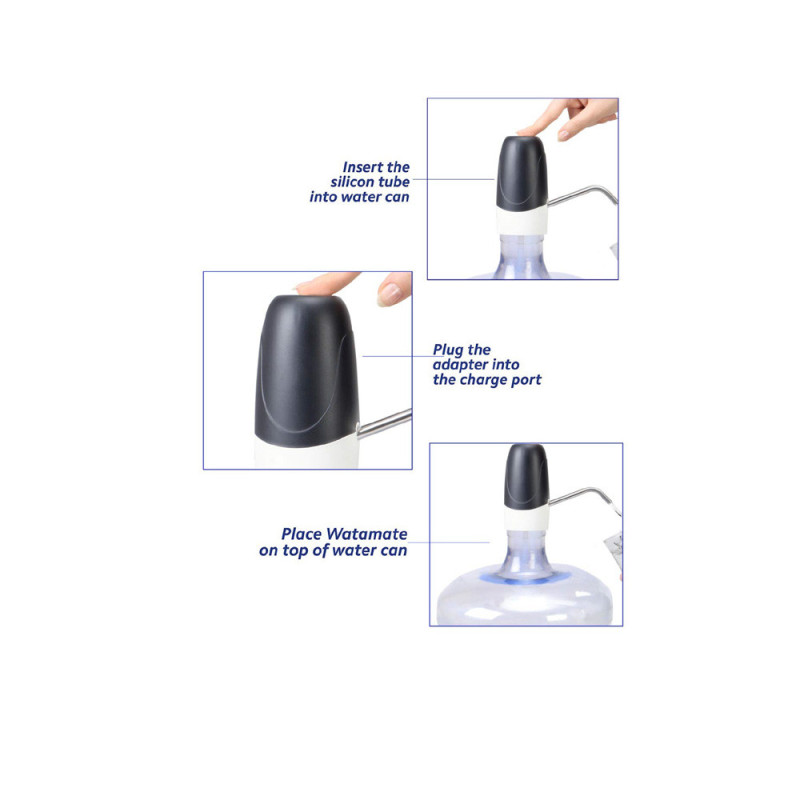 Insert the silicon tube into water can

Plug the adapter into the charge port

Place Watamate on top of water can