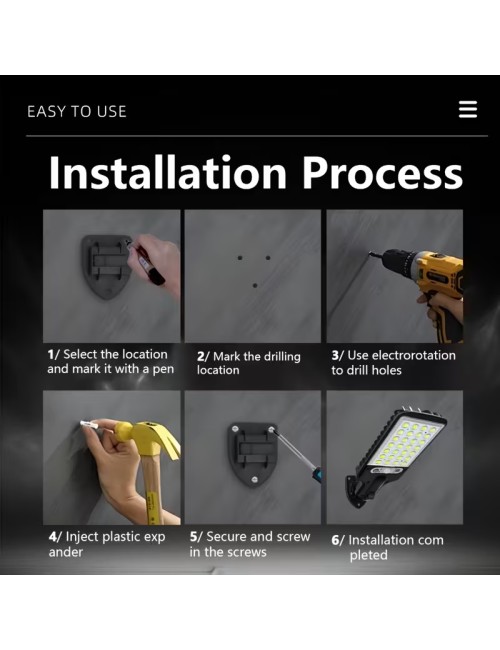 EASY TO USE

Installation Process

1/ Select the location and mark it with a pen

2/ Mark the drilling location

3/ Use electrorotation to drill holes

4/ Inject plastic exp ander

5/ Secure and screw in the screws

6/ Installation com pleted