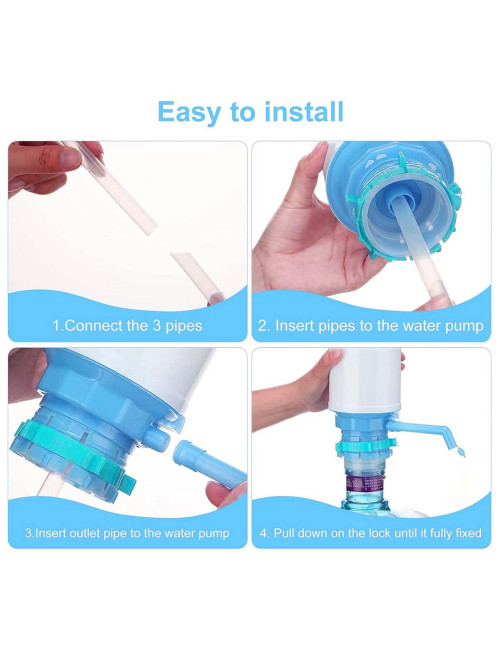 Easy to install

1.Connect the 3 pipes

2. Insert pipes to the water pump

3.Insert outlet pipe to the water pump

4. Pull down on the lock until it fully fixed