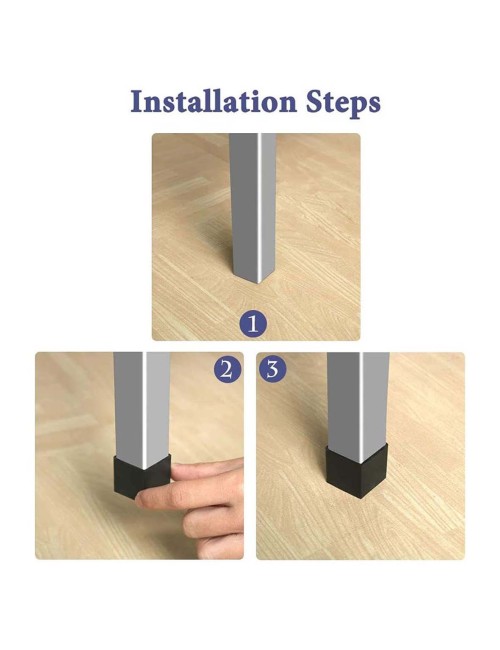 Installation Steps

1

2

3