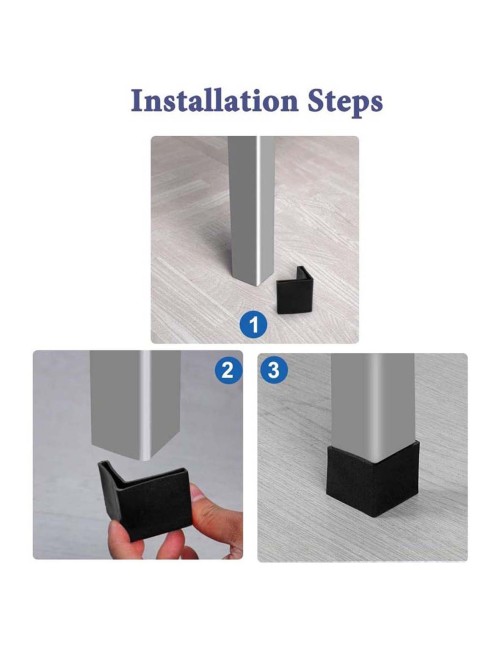 Installation Steps

1

2

3