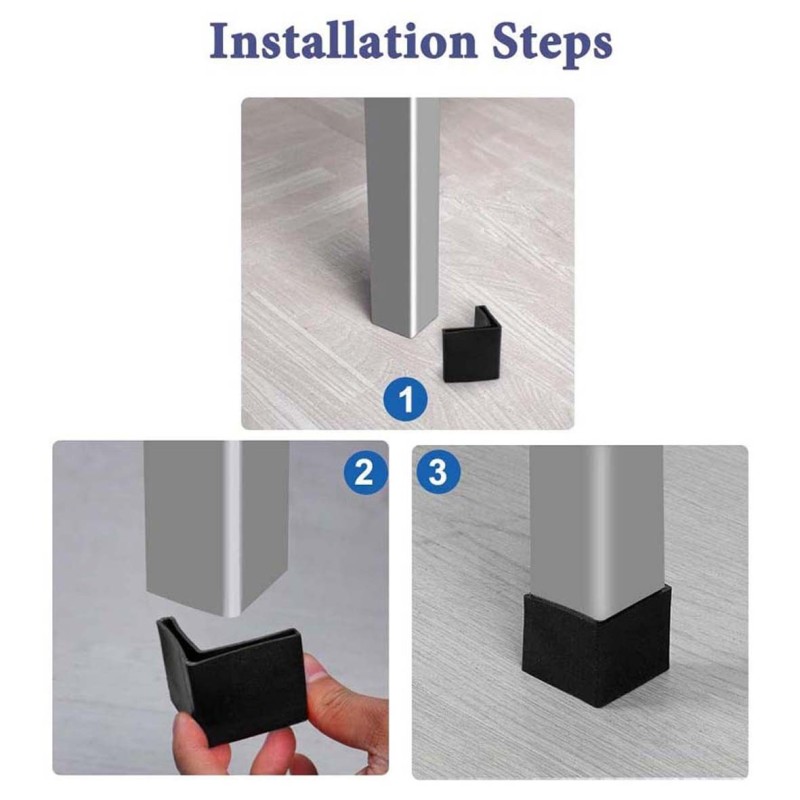 Installation Steps

1

2

3