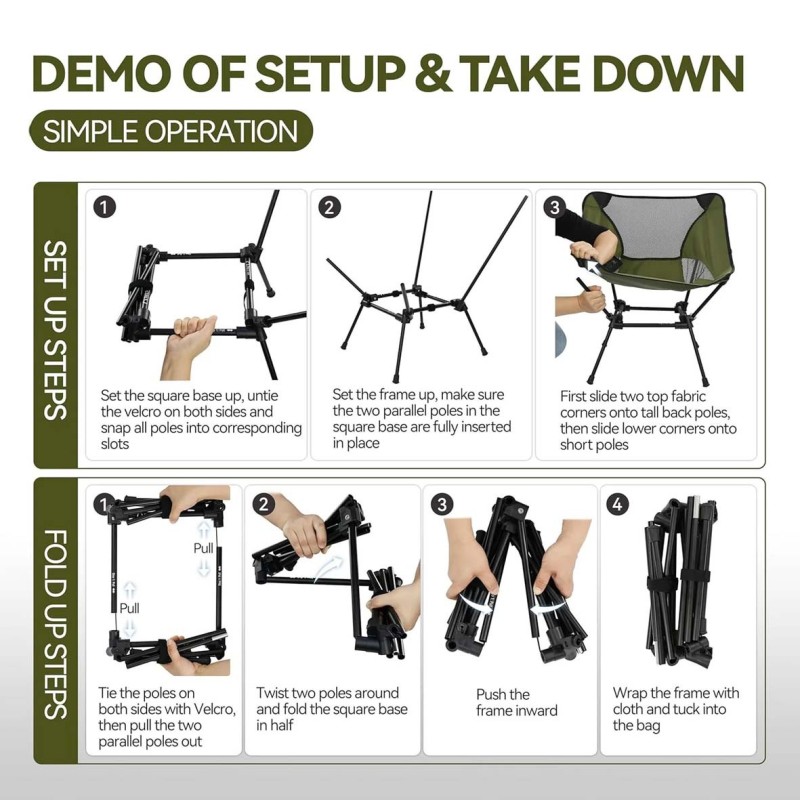 DEMO OF SETUP & TAKE DOWN

SIMPLE OPERATION

SET UP STEPS

1
Set the square base up, untie the velcro on both sides and snap all poles into corresponding slots

2
Set the frame up, make sure the two parallel poles in the square base are fully inserted in place

3
First slide two top fabric corners onto tall back poles, then slide lower corners onto short poles

FOLD UP STEPS

1
Pull
Pull
Tie the poles on both sides with Velcro, then pull the two parallel poles out

2
Twist two poles around and fold the square base in half

3
Push the frame inward

4
Wrap the frame with cloth and tuck into the bag