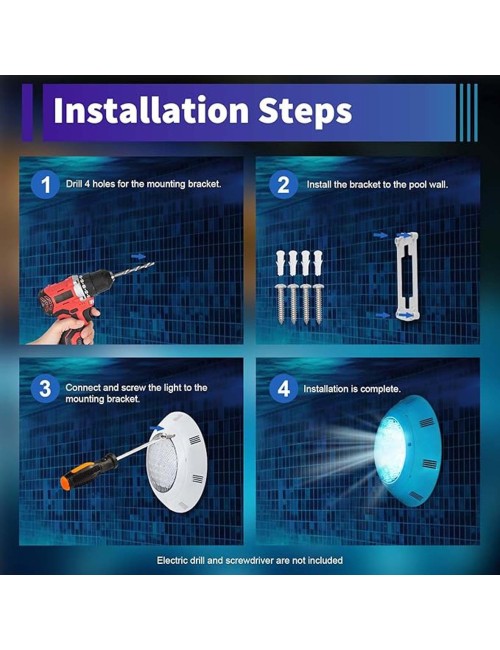 Installation Steps

1 Drill 4 holes for the mounting bracket.

2 Install the bracket to the pool wall.

3 Connect and screw the light to the mounting bracket.

4 Installation is complete.

Electric drill and screwdriver are not included