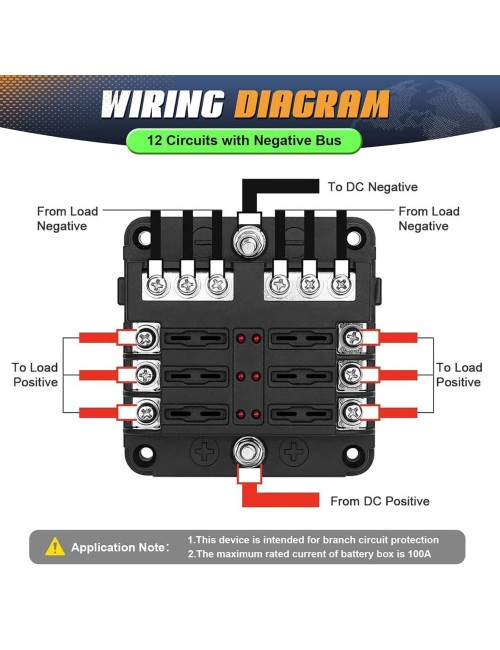 WIRING DIAGRAM

12 Circuits with Negative Bus

To DC Negative

From Load Negative

From Load Negative

To Load Positive

To Load Positive

From DC Positive

Application Note:
1.This device is intended for branch circuit protection
2.The maximum rated current of battery box is 100A