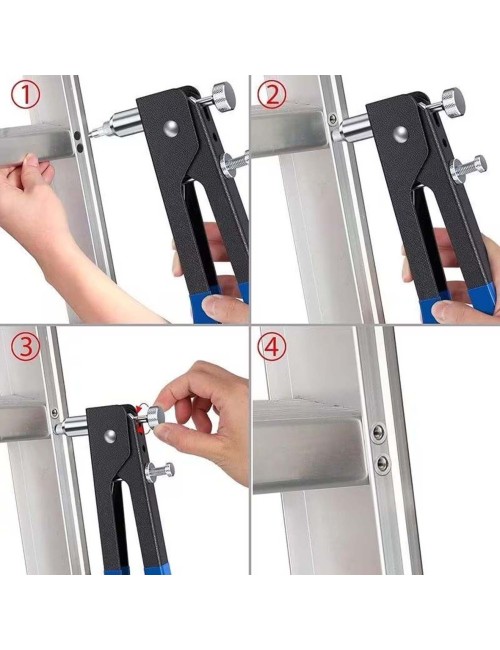 ①
②
③
④