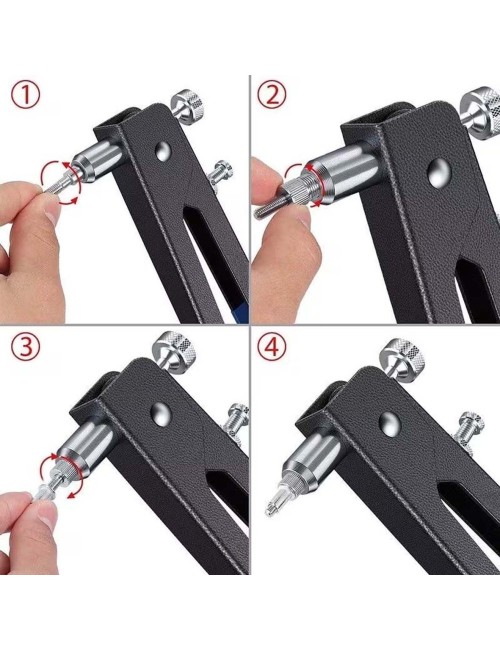 ①
②
③
④