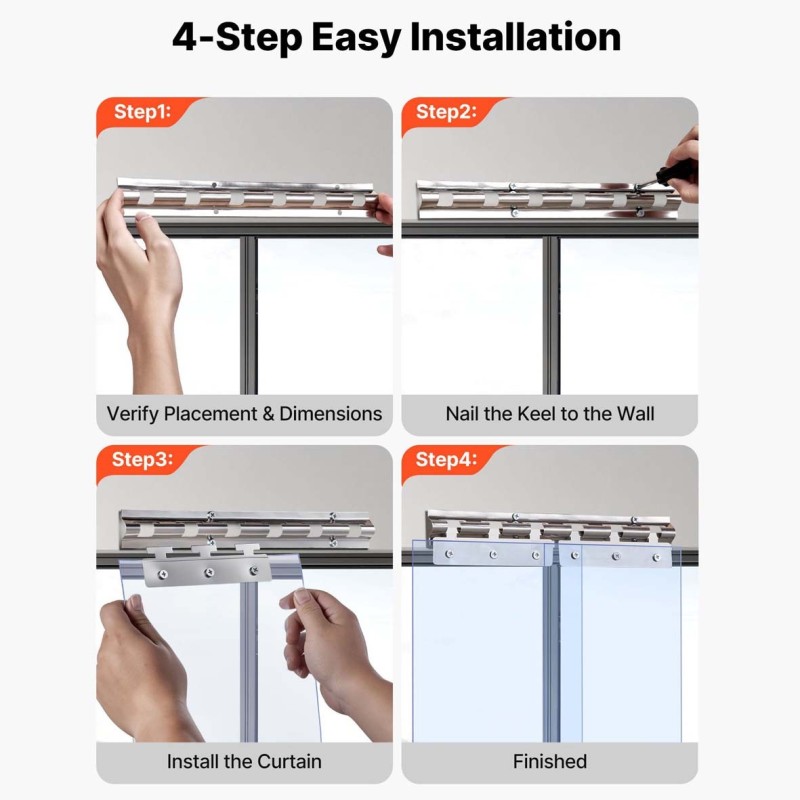 4-Step Easy Installation

Step1:

Verify Placement & Dimensions

Step2:

Nail the Keel to the Wall

Step3:

Install the Curtain

Step4:

Finished