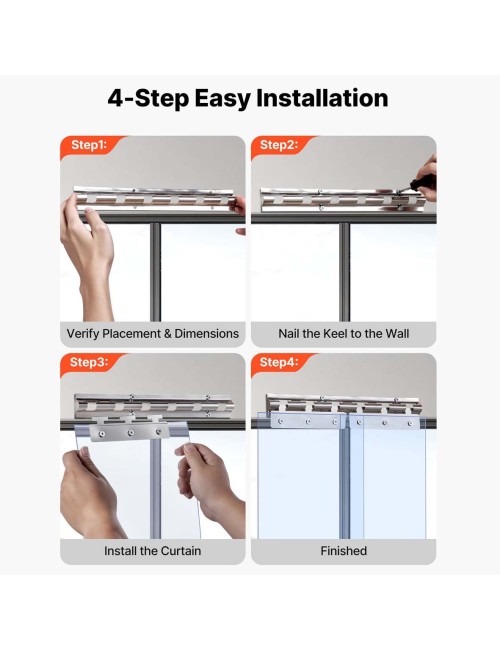 4-Step Easy Installation

Step1:

Verify Placement & Dimensions

Step2:

Nail the Keel to the Wall

Step3:

Install the Curtain

Step4:

Finished