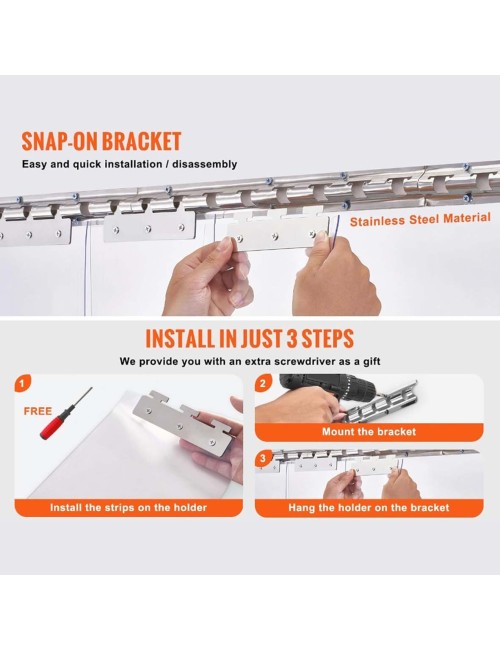 SNAP-ON BRACKET
Easy and quick installation / disassembly

Stainless Steel Material

INSTALL IN JUST 3 STEPS
We provide you with an extra screwdriver as a gift

1
FREE
Install the strips on the holder

2
Mount the bracket

3
Hang the holder on the bracket