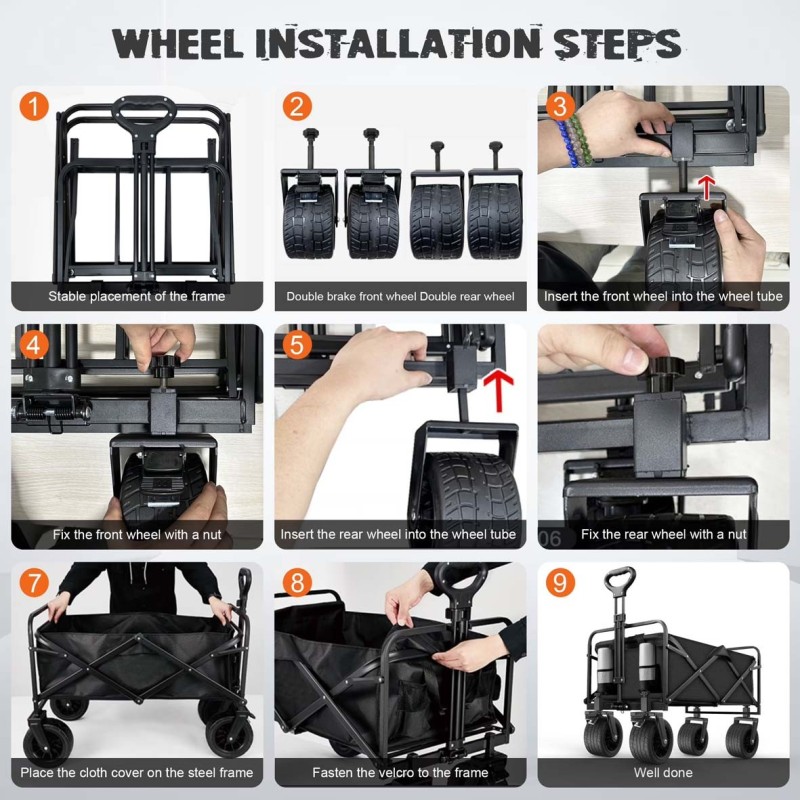 WHEEL INSTALLATION STEPS

1
Stable placement of the frame

2
Double brake front wheel Double rear wheel

3
Insert the front wheel into the wheel tube

4
Fix the front wheel with a nut

5
Insert the rear wheel into the wheel tube

06
Fix the rear wheel with a nut

7
Place the cloth cover on the steel frame

8
Fasten the velcro to the frame

9
Well done