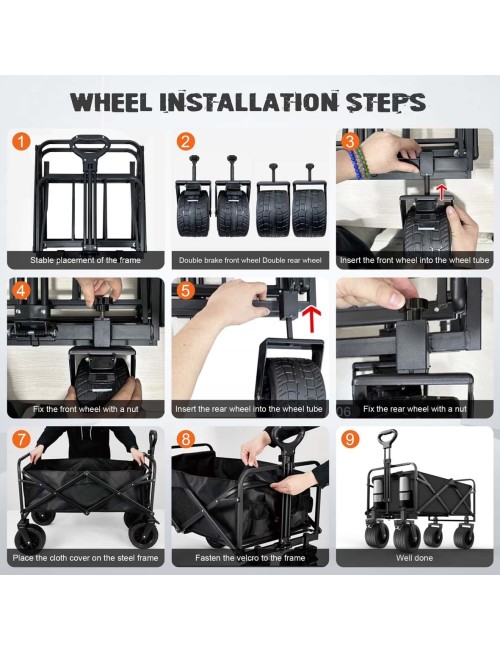 WHEEL INSTALLATION STEPS

1
Stable placement of the frame

2
Double brake front wheel Double rear wheel

3
Insert the front wheel into the wheel tube

4
Fix the front wheel with a nut

5
Insert the rear wheel into the wheel tube

06
Fix the rear wheel with a nut

7
Place the cloth cover on the steel frame

8
Fasten the velcro to the frame

9
Well done