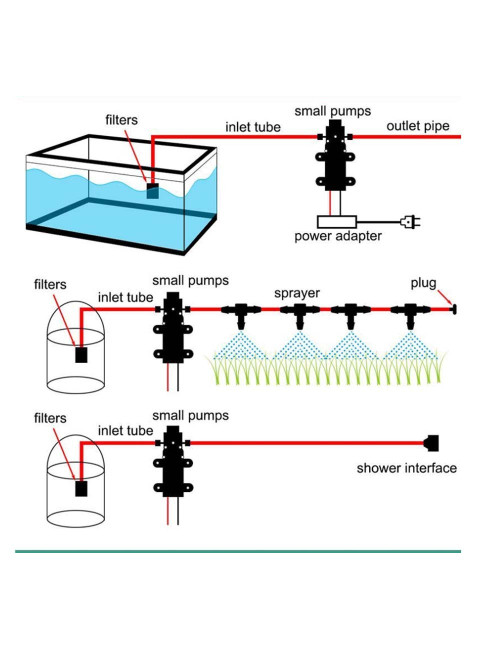 filters
inlet tube
small pumps
outlet pipe
power adapter

filters
inlet tube
small pumps
sprayer
plug

filters
inlet tube
small pumps
shower interface