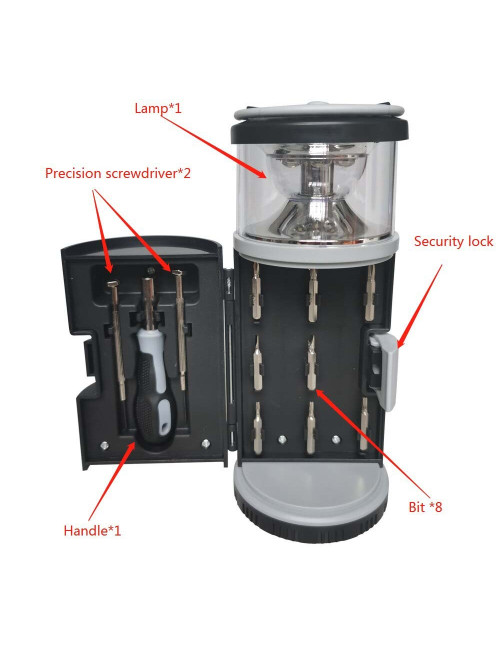 Lamp*1

Precision screwdriver*2

Security lock

Bit *8

Handle*1