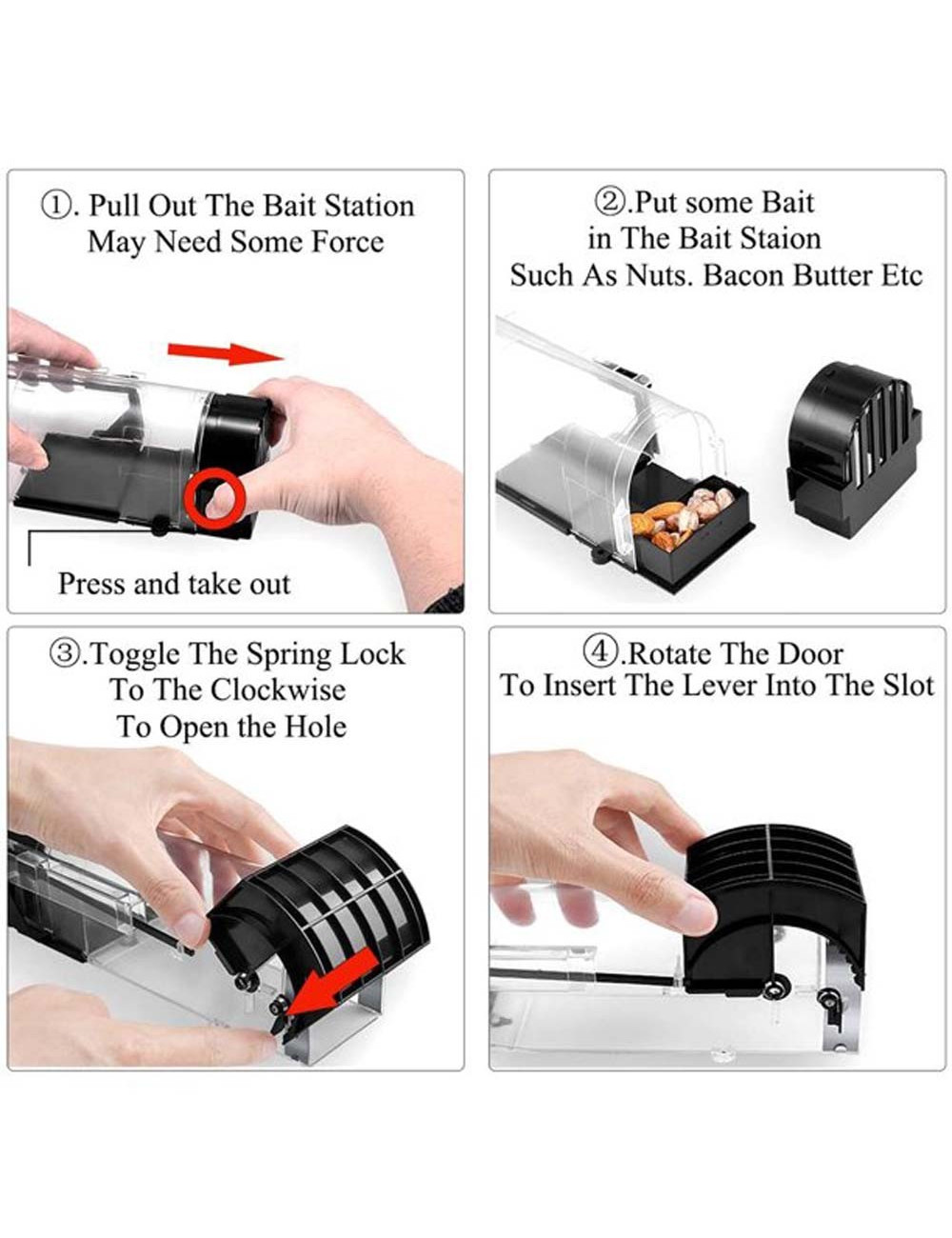 ①. Pull Out The Bait Station
May Need Some Force

Press and take out

②.Put some Bait
in The Bait Staion
Such As Nuts. Bacon Butter Etc

③.Toggle The Spring Lock
To The Clockwise
To Open the Hole

④.Rotate The Door
To Insert The Lever Into The Slot