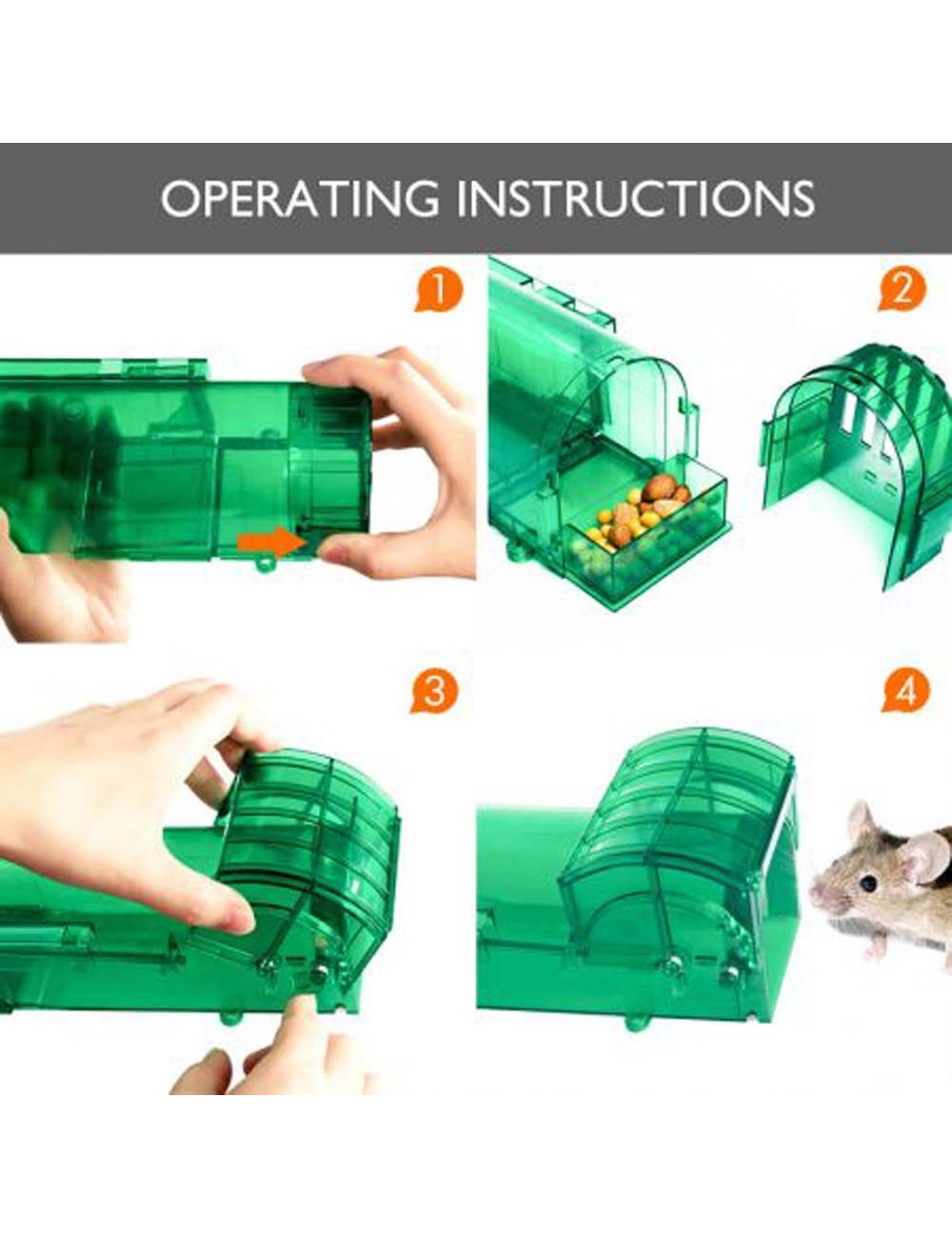 OPERATING INSTRUCTIONS

1

2

3

4