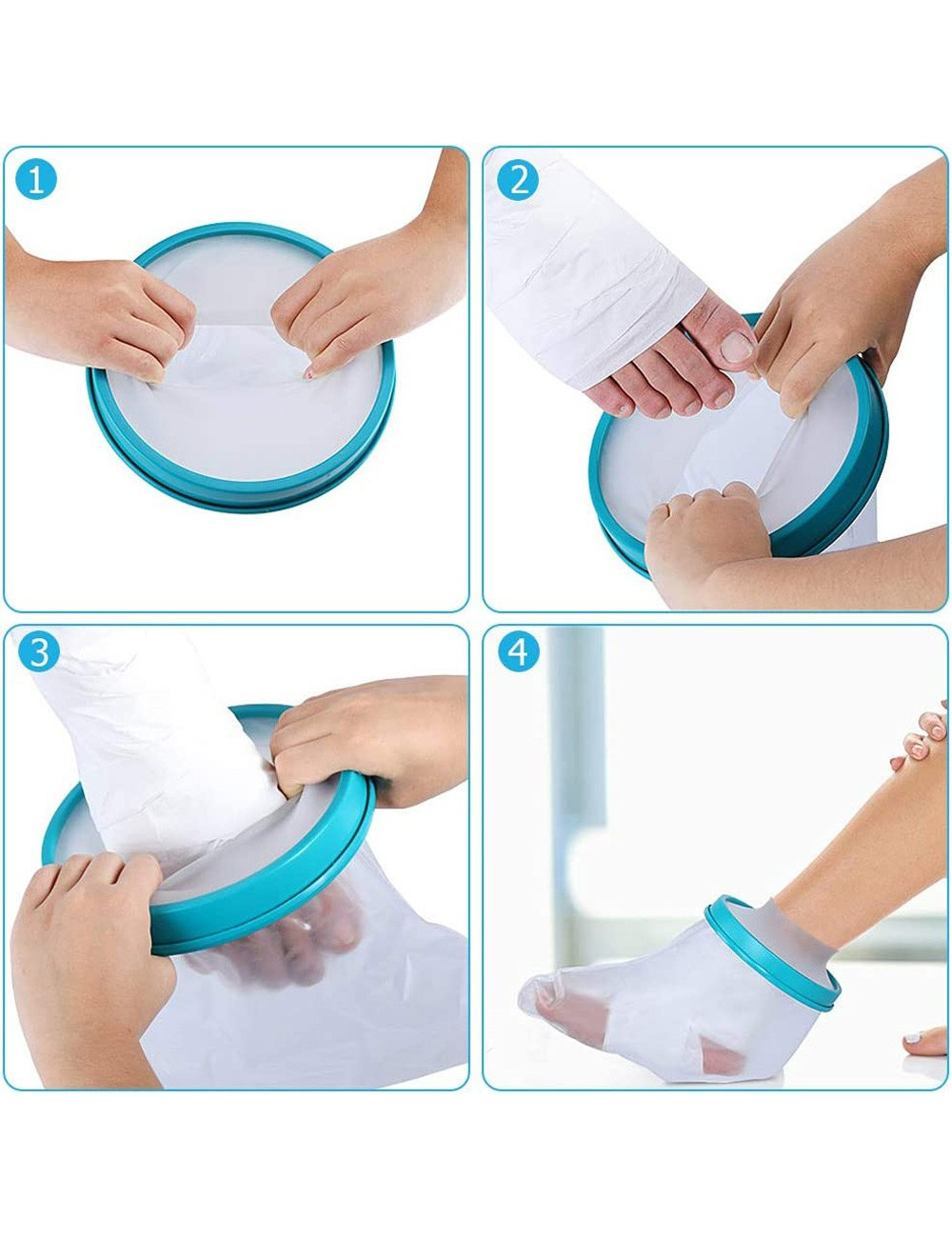 1
2
3
4