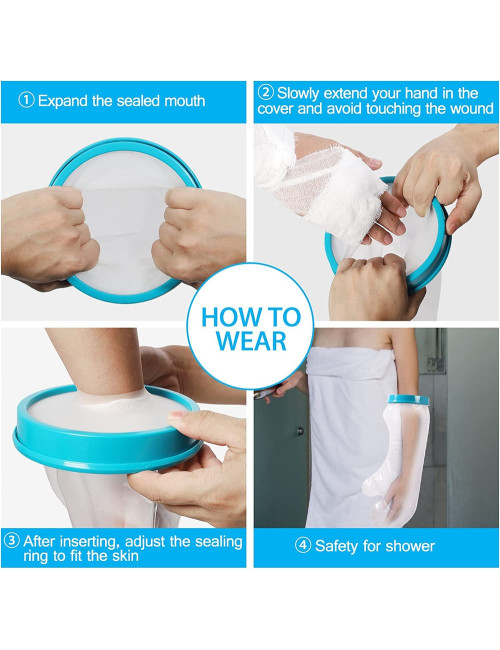 ① Expand the sealed mouth

② Slowly extend your hand in the cover and avoid touching the wound

HOW TO WEAR

③ After inserting, adjust the sealing ring to fit the skin

④ Safety for shower