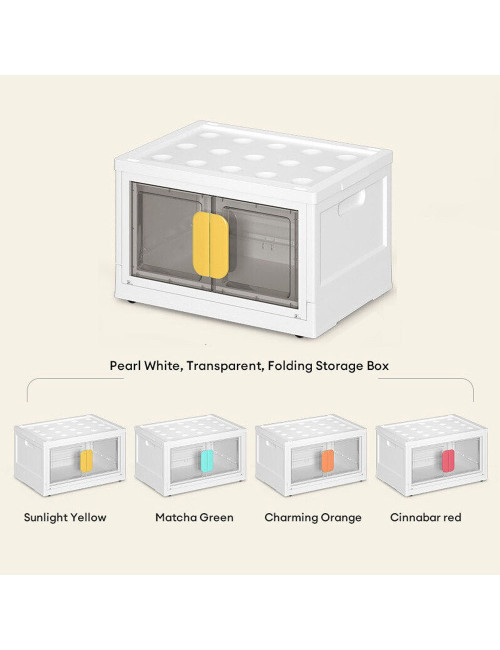 Pearl White, Transparent, Folding Storage Box

Sunlight Yellow

Matcha Green

Charming Orange

Cinnabar red