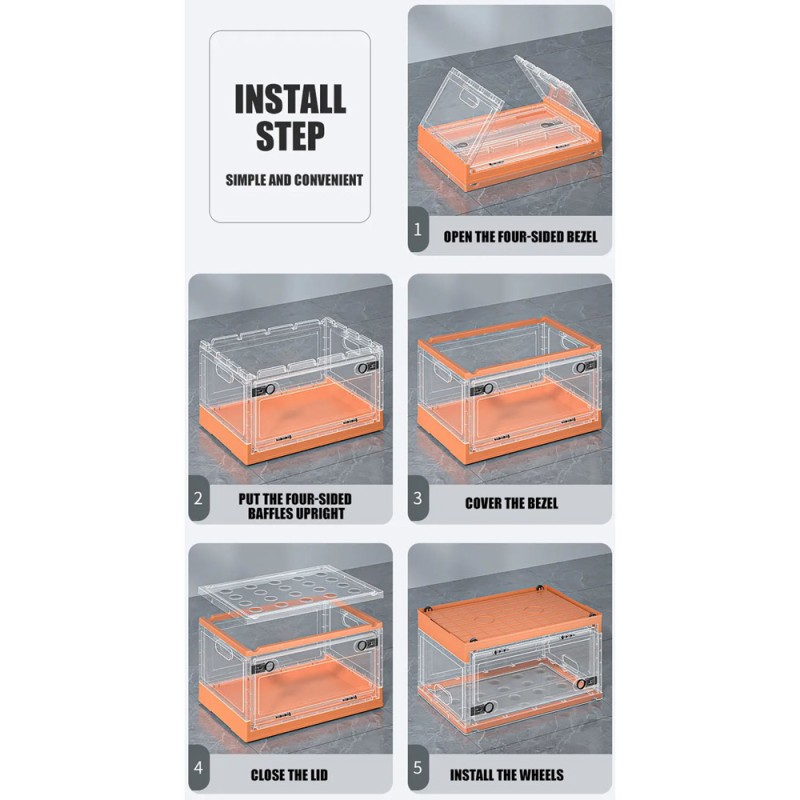 INSTALL STEP

SIMPLE AND CONVENIENT

1 OPEN THE FOUR-SIDED BEZEL

2 PUT THE FOUR-SIDED BAFFLES UPRIGHT

3 COVER THE BEZEL

4 CLOSE THE LID

5 INSTALL THE WHEELS