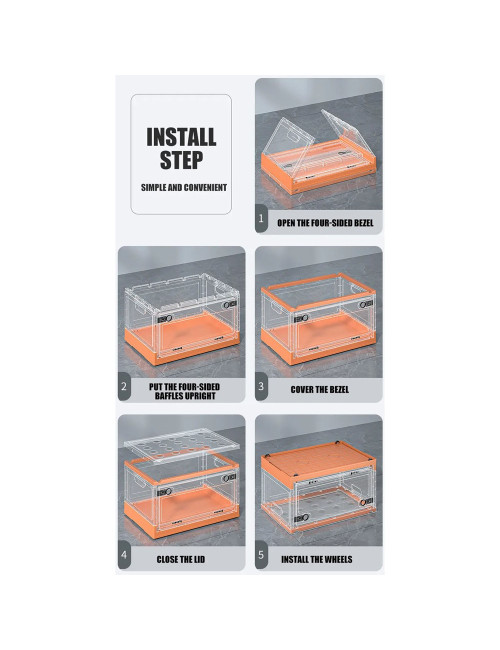 INSTALL STEP

SIMPLE AND CONVENIENT

1 OPEN THE FOUR-SIDED BEZEL

2 PUT THE FOUR-SIDED BAFFLES UPRIGHT

3 COVER THE BEZEL

4 CLOSE THE LID

5 INSTALL THE WHEELS