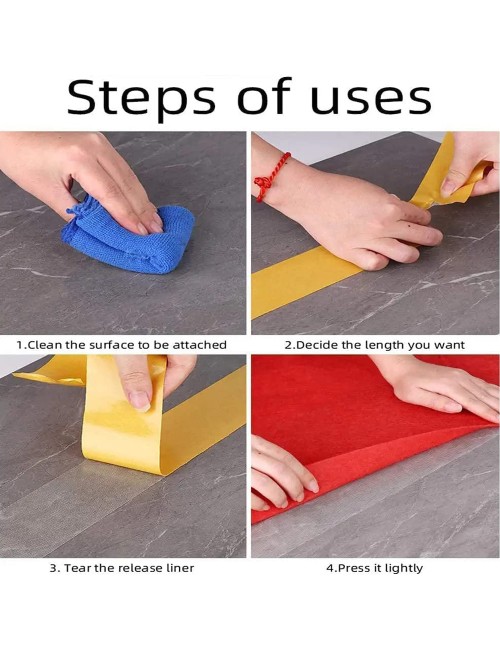 Steps of uses

1.Clean the surface to be attached

2.Decide the length you want

3. Tear the release liner

4.Press it lightly