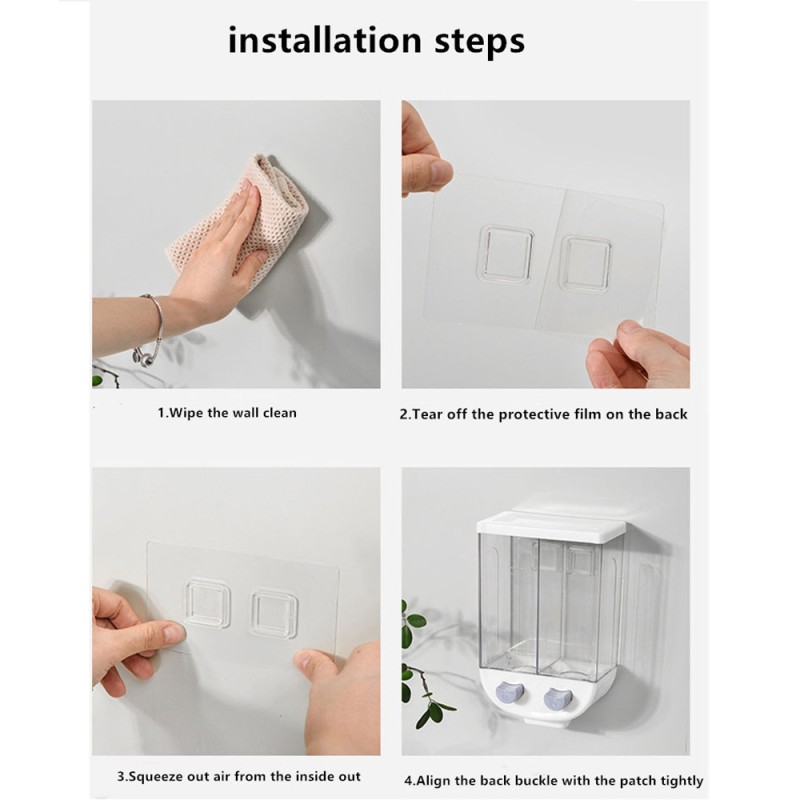 installation steps

1.Wipe the wall clean

2.Tear off the protective film on the back

3.Squeeze out air from the inside out

4.Align the back buckle with the patch tightly