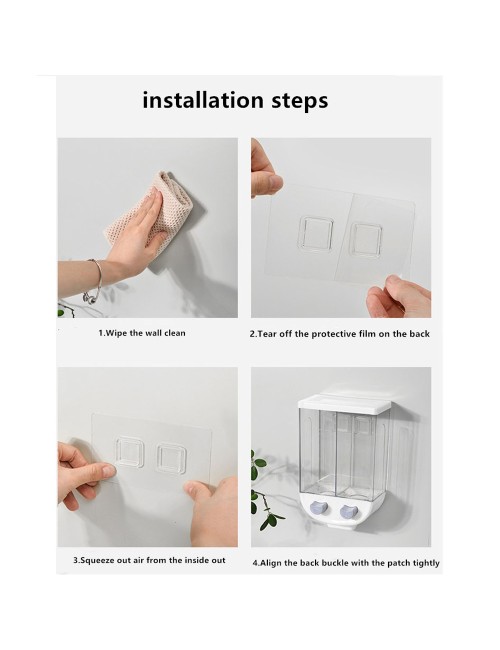 installation steps

1.Wipe the wall clean

2.Tear off the protective film on the back

3.Squeeze out air from the inside out

4.Align the back buckle with the patch tightly