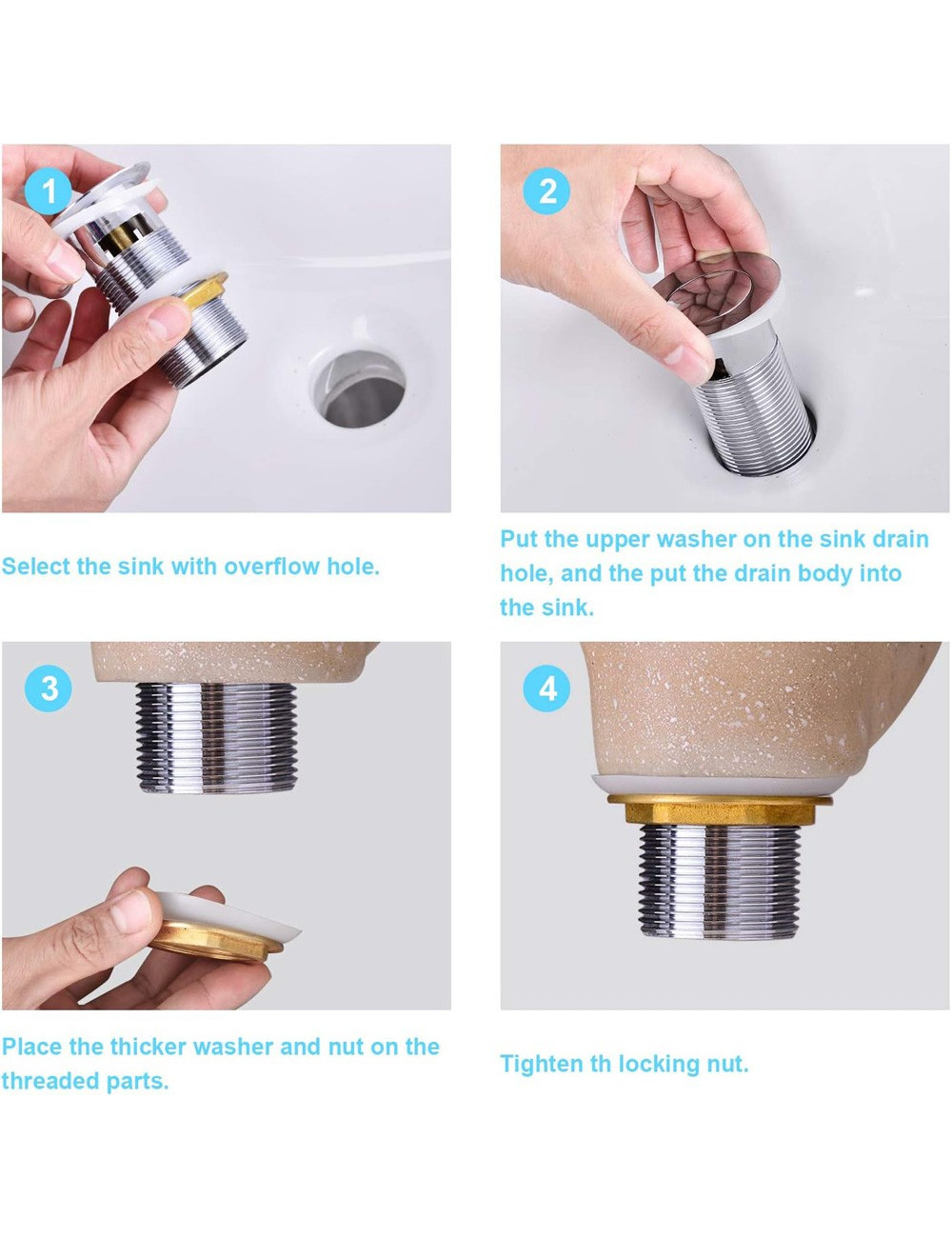 1

Select the sink with overflow hole.

2

Put the upper washer on the sink drain hole, and the put the drain body into the sink.

3

Place the thicker washer and nut on the threaded parts.

4

Tighten th locking nut.