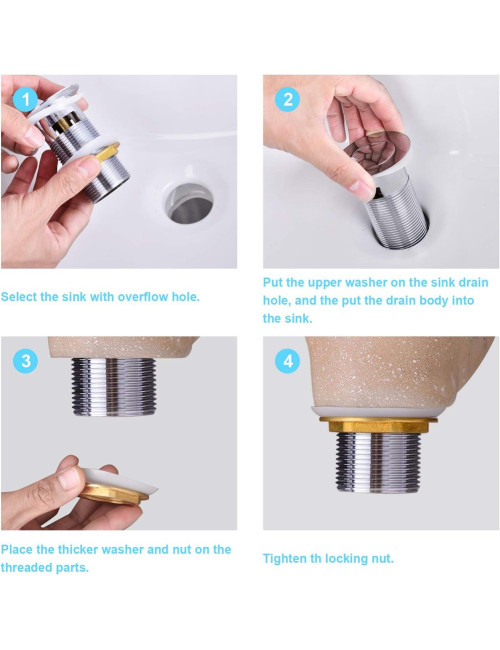 1

Select the sink with overflow hole.

2

Put the upper washer on the sink drain hole, and the put the drain body into the sink.

3

Place the thicker washer and nut on the threaded parts.

4

Tighten th locking nut.