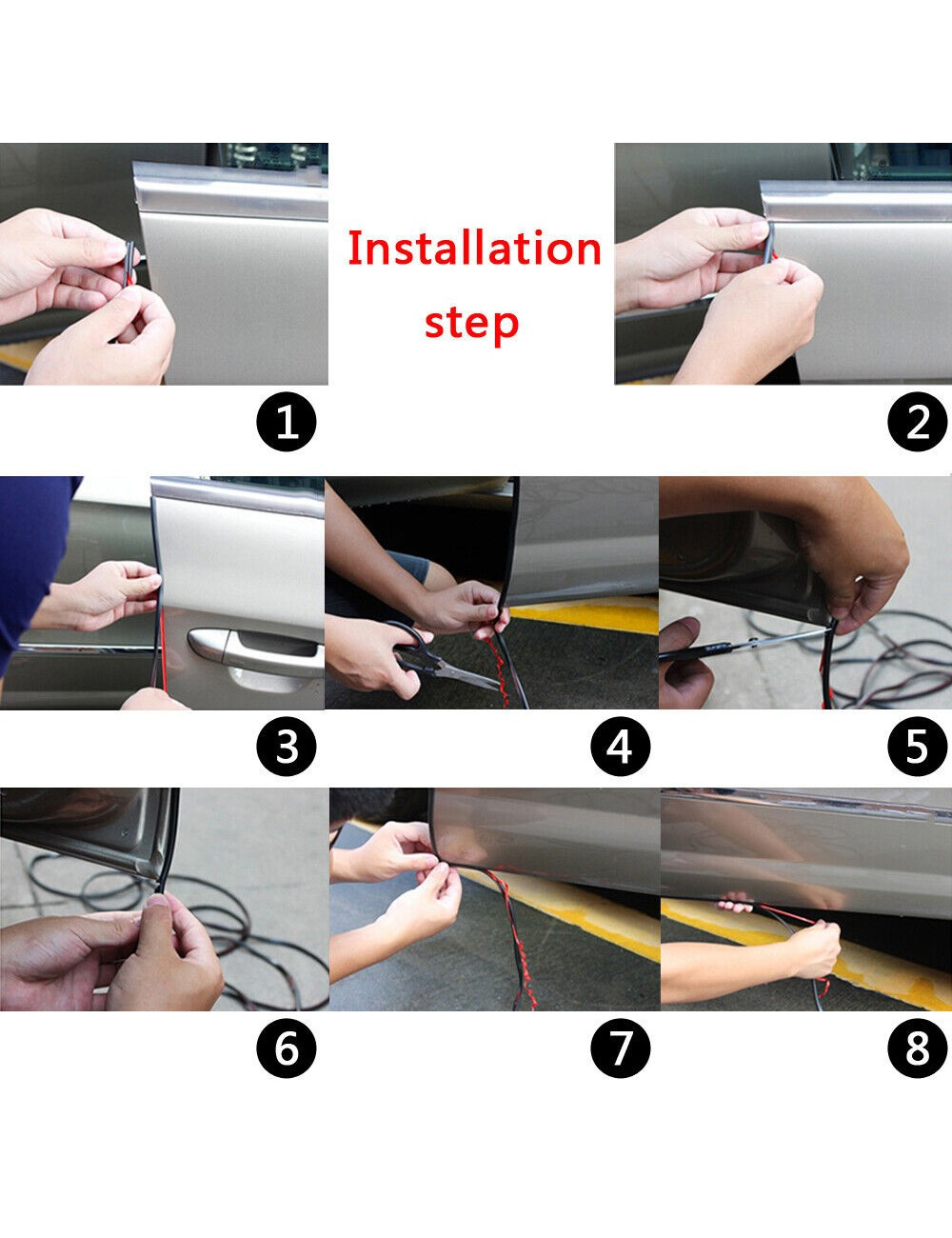 Installation step

1

2

3

4

5

6

7

8