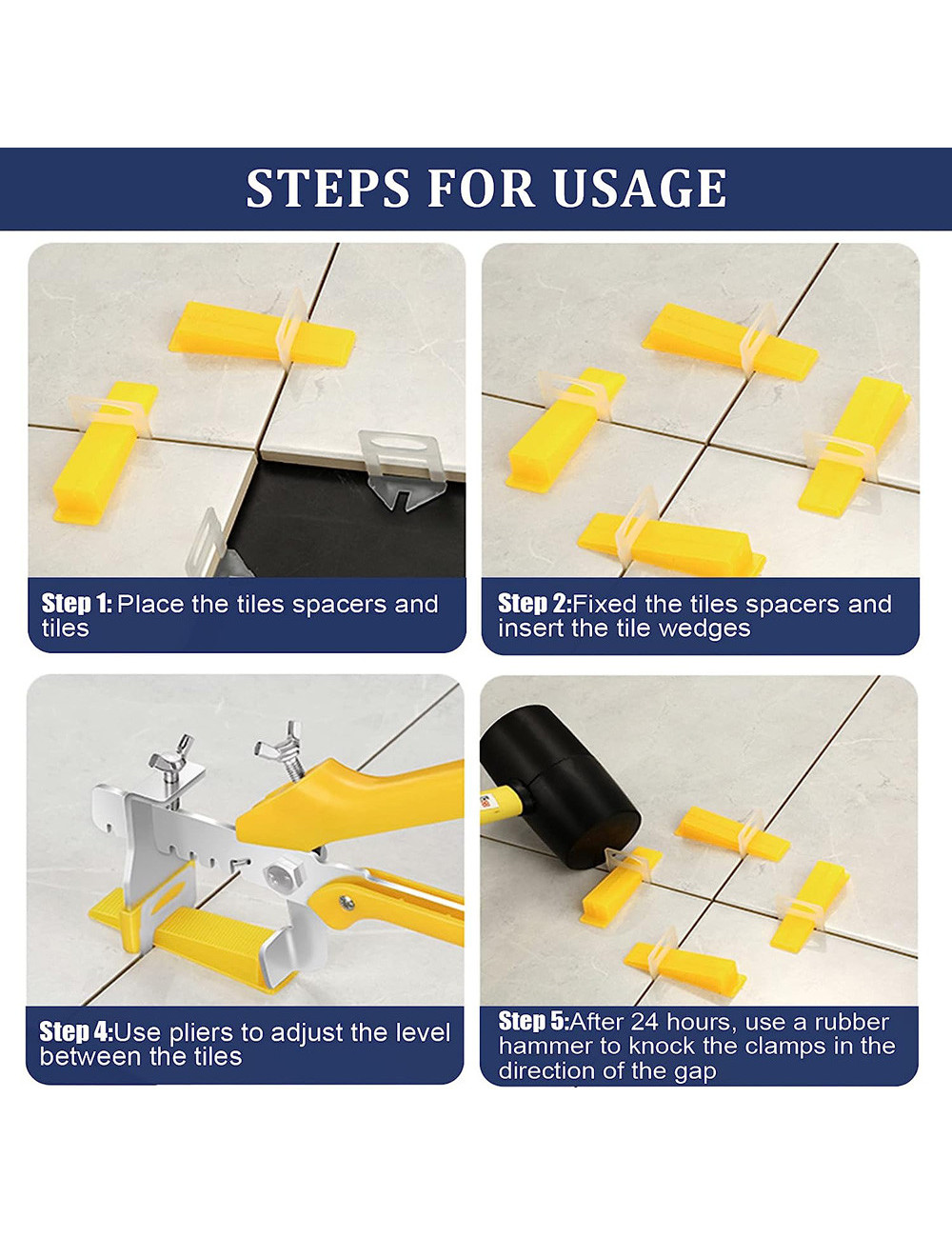 STEPS FOR USAGE

Step 1: Place the tiles spacers and tiles

Step 2:Fixed the tiles spacers and insert the tile wedges

Step 4:Use pliers to adjust the level between the tiles

Step 5:After 24 hours, use a rubber hammer to knock the clamps in the direction of the gap