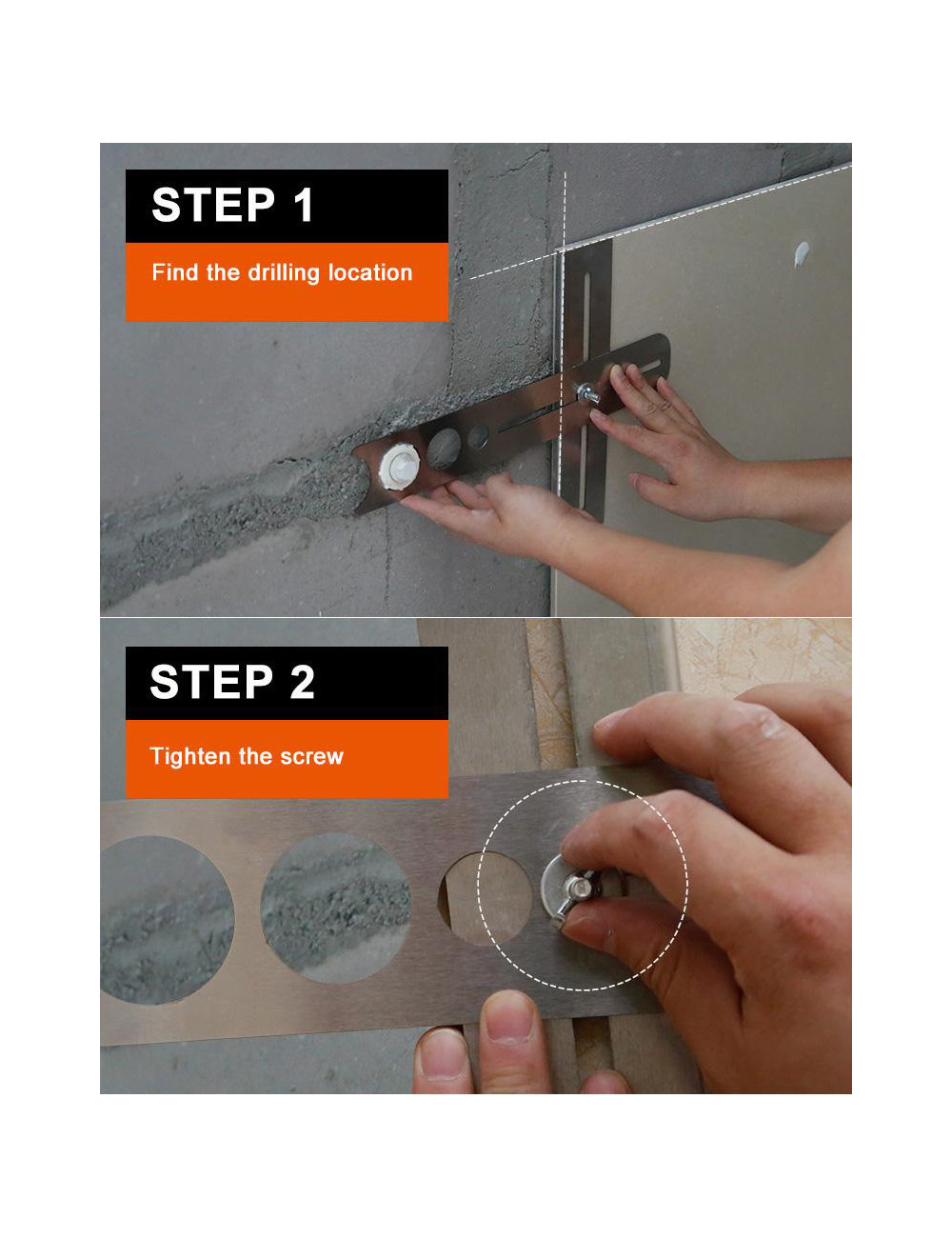 STEP 1

Find the drilling location

STEP 2

Tighten the screw