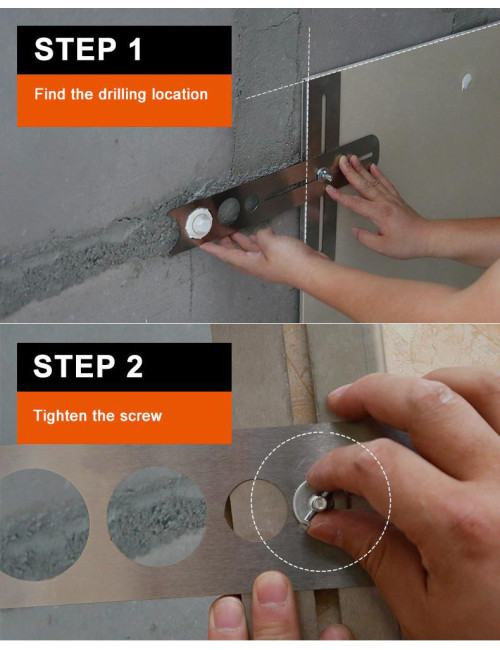 STEP 1

Find the drilling location

STEP 2

Tighten the screw