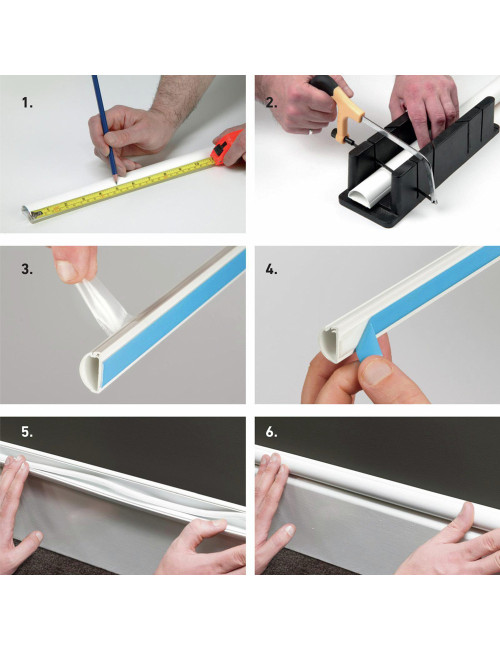 1.

2.

3.

4.

5.

6.