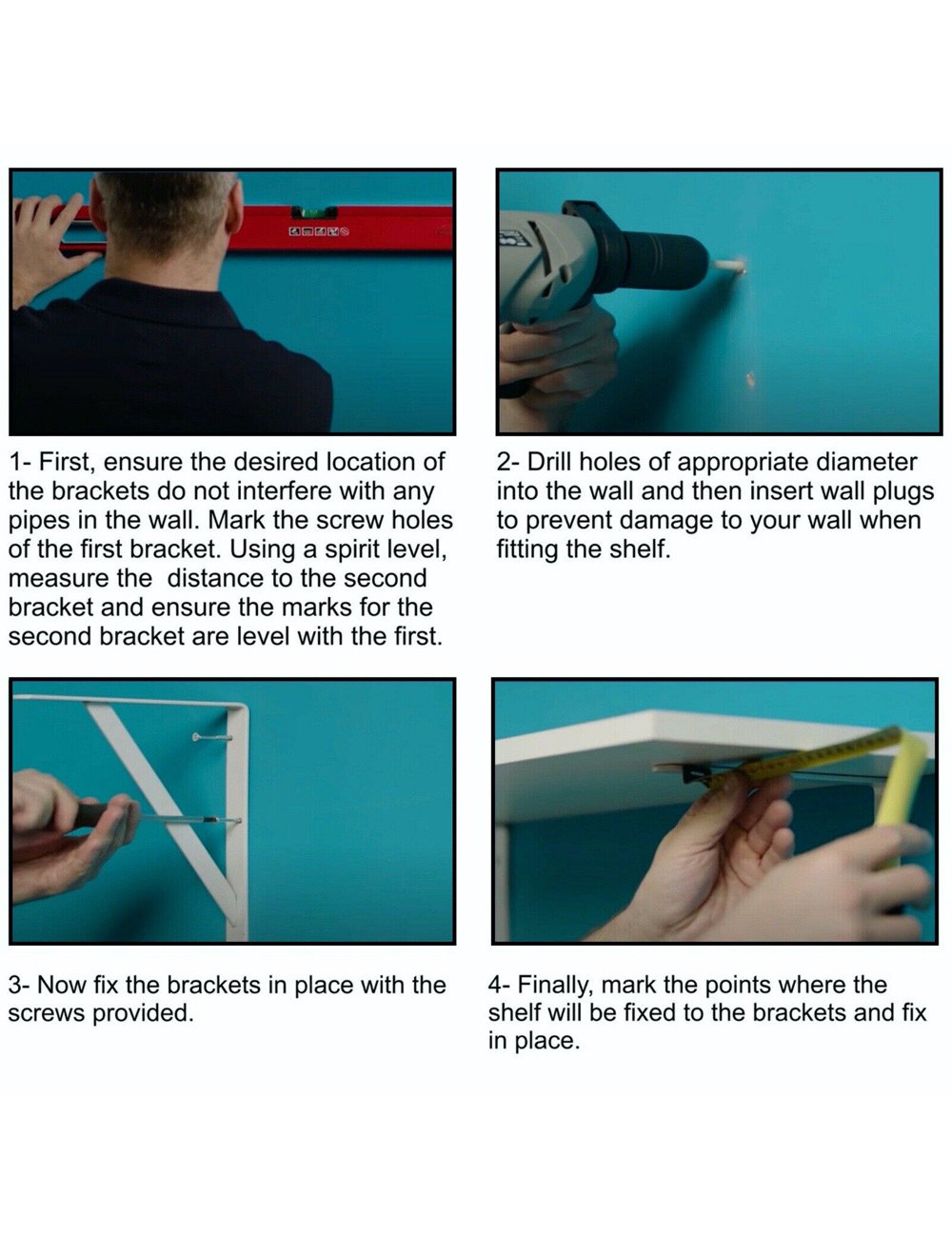 1- First, ensure the desired location of the brackets do not interfere with any pipes in the wall. Mark the screw holes of the first bracket. Using a spirit level, measure the distance to the second bracket and ensure the marks for the second bracket are level with the first.

2- Drill holes of appropriate diameter into the wall and then insert wall plugs to prevent damage to your wall when fitting the shelf.

3- Now fix the brackets in place with the screws provided.

4- Finally, mark the points where the shelf will be fixed to the brackets and fix in place.