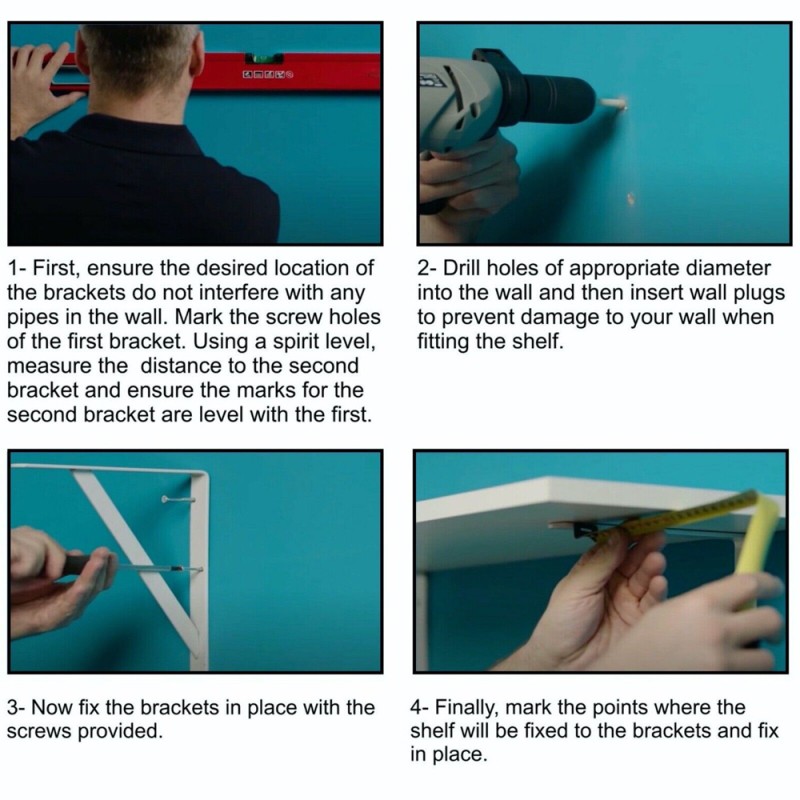 1- First, ensure the desired location of the brackets do not interfere with any pipes in the wall. Mark the screw holes of the first bracket. Using a spirit level, measure the  distance to the second bracket and ensure the marks for the second bracket are level with the first.

2- Drill holes of appropriate diameter into the wall and then insert wall plugs to prevent damage to your wall when fitting the shelf.

3- Now fix the brackets in place with the screws provided.

4- Finally, mark the points where the shelf will be fixed to the brackets and fix in place.