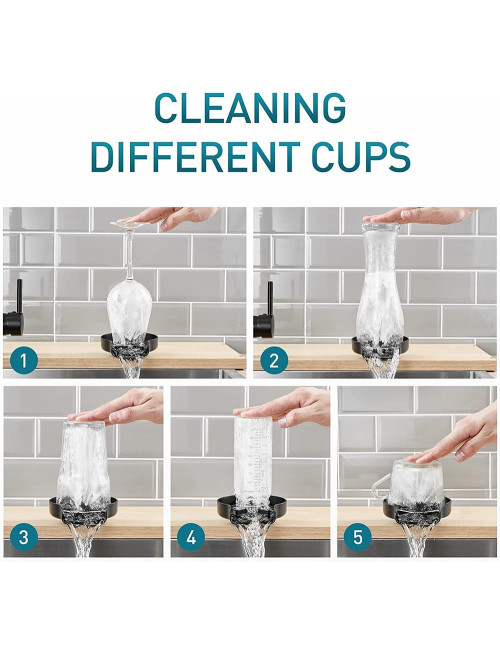 CLEANING
DIFFERENT CUPS

1

2

3

4

5