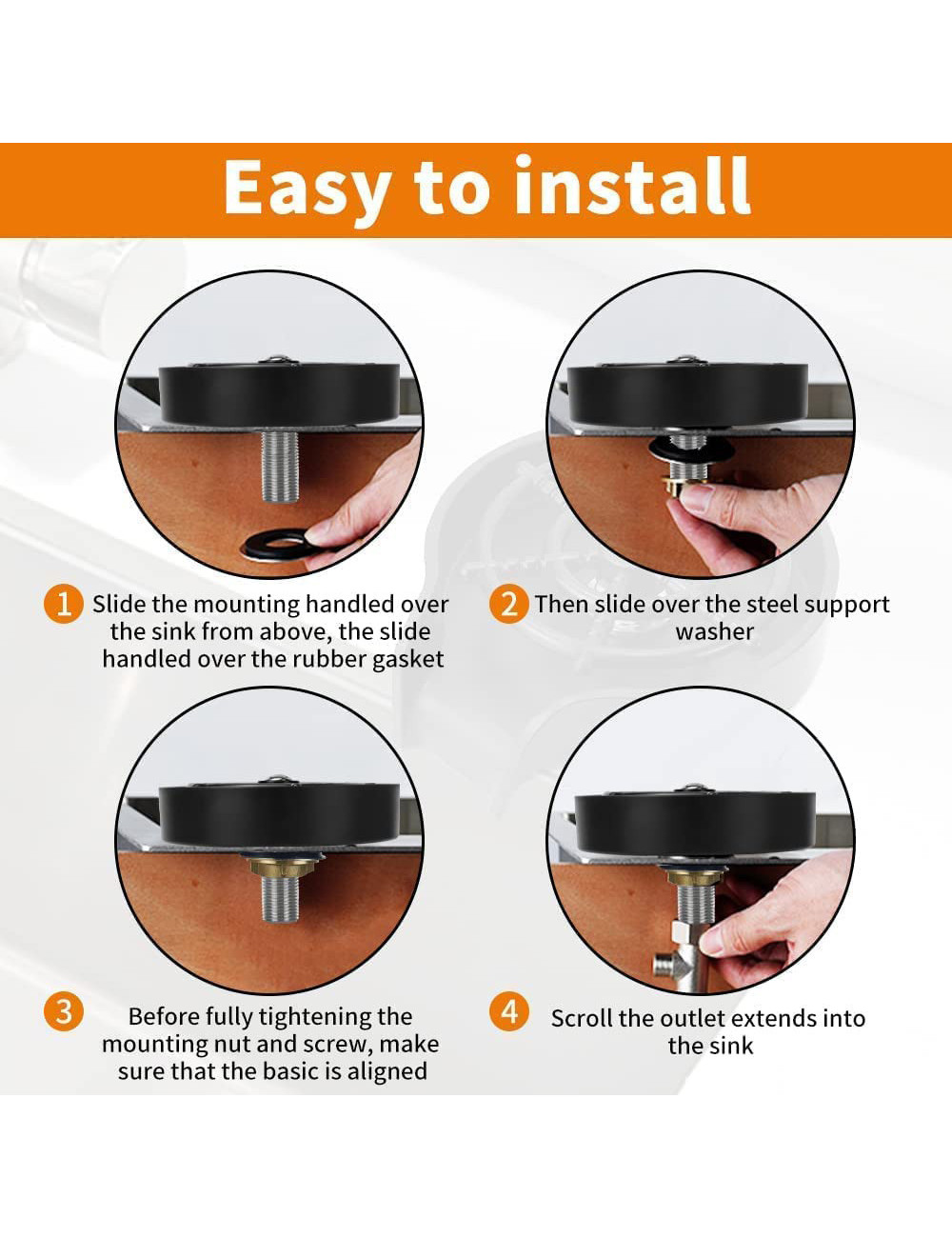 Easy to install

1 Slide the mounting handled over the sink from above, the slide handled over the rubber gasket

2 Then slide over the steel support washer

3 Before fully tightening the mounting nut and screw, make sure that the basic is aligned

4 Scroll the outlet extends into the sink