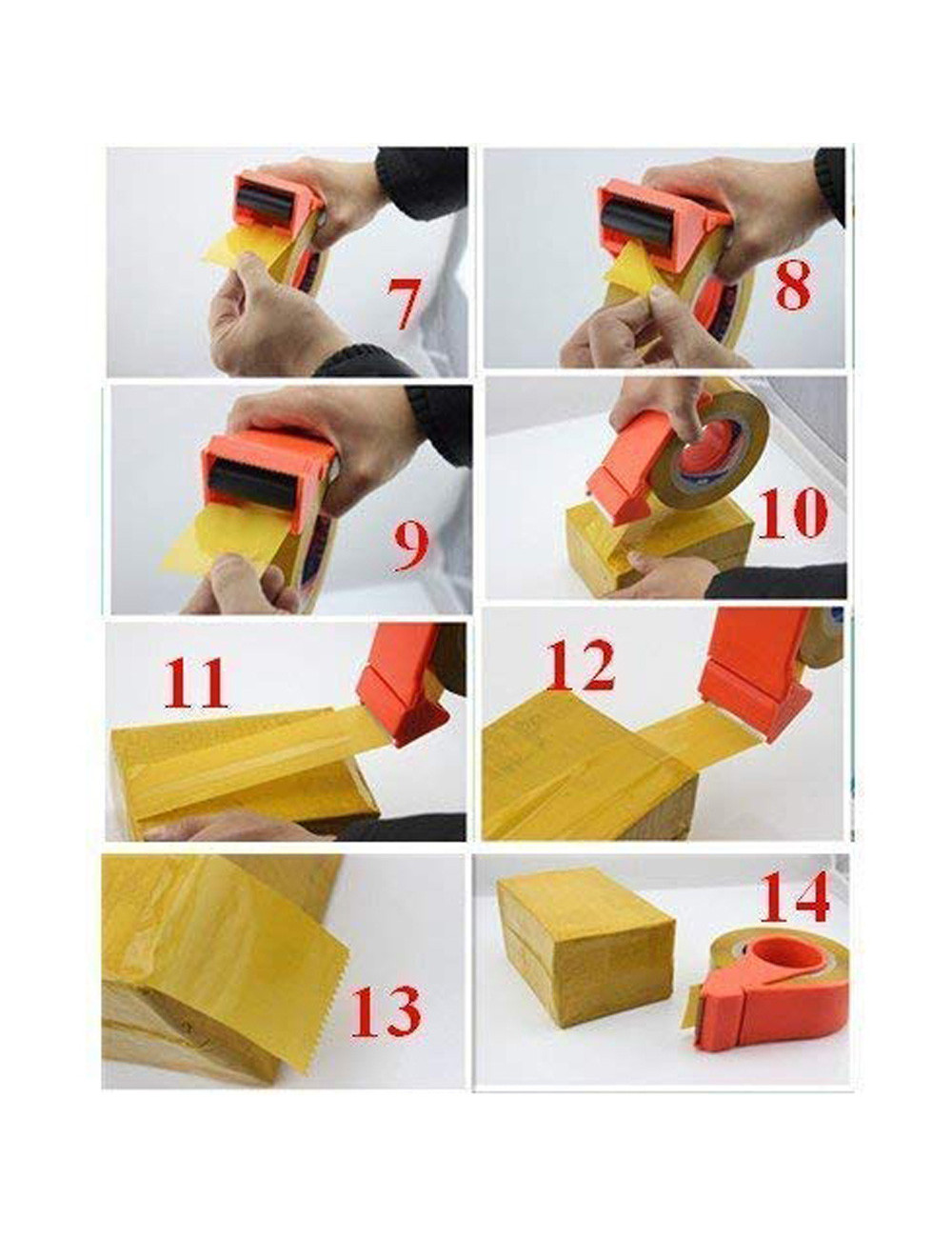 7

8

9

10

11

12

13

14