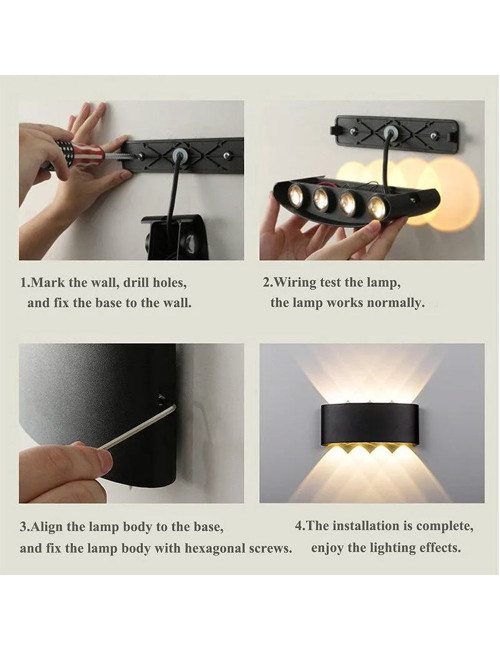 1.Mark the wall, drill holes, and fix the base to the wall.

2.Wiring test the lamp, the lamp works normally.

3.Align the lamp body to the base, and fix the lamp body with hexagonal screws.

4.The installation is complete, enjoy the lighting effects.