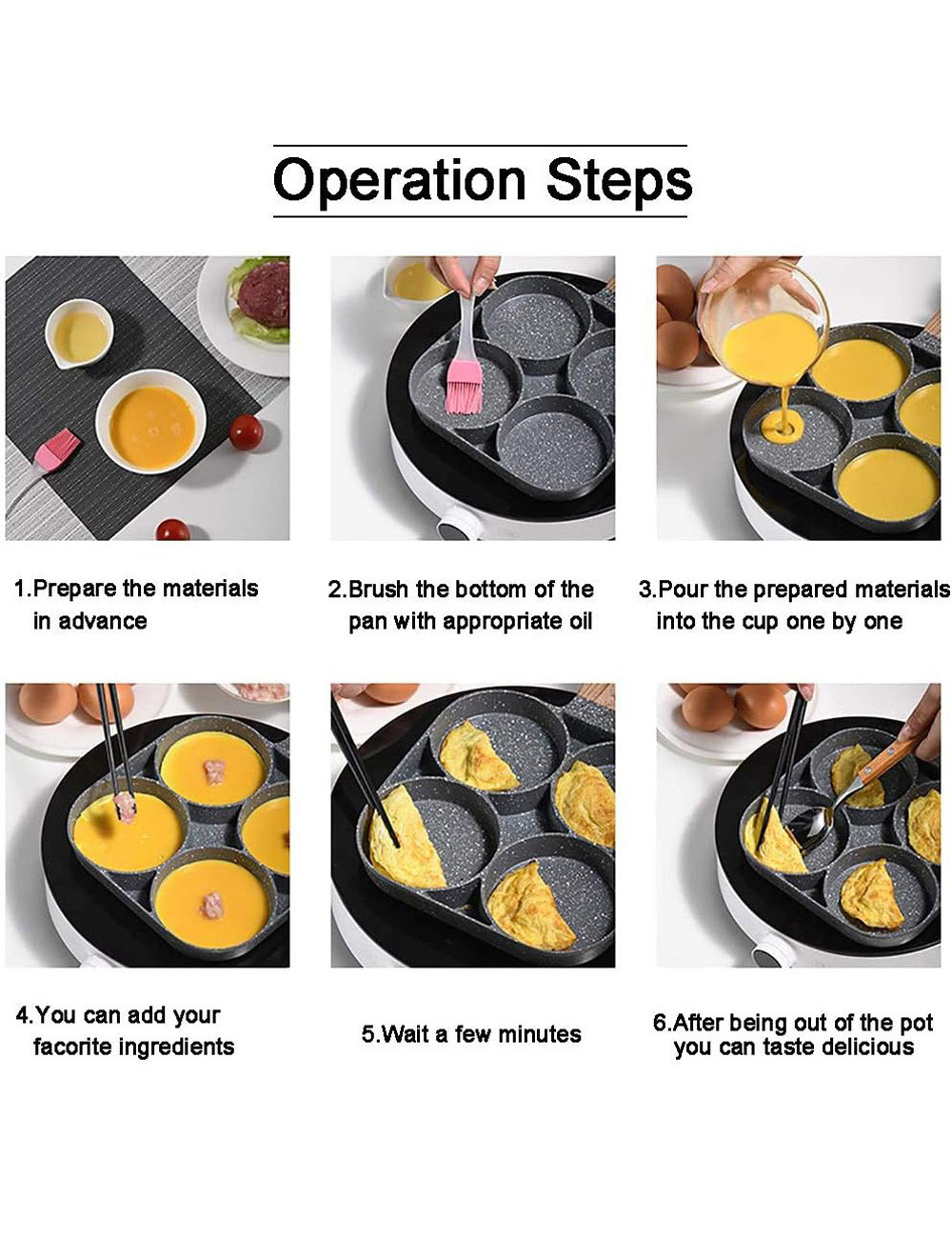 Operation Steps

1.Prepare the materials in advance

2.Brush the bottom of the pan with appropriate oil

3.Pour the prepared materials into the cup one by one

4.You can add your facorite ingredients

5.Wait a few minutes

6.After being out of the pot you can taste delicious