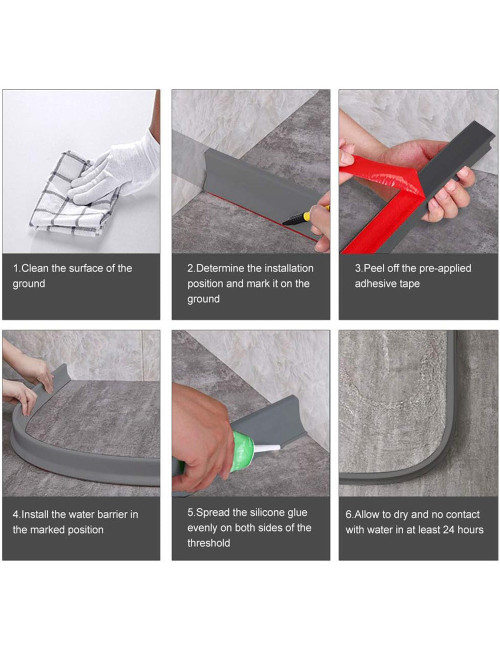 1.Clean the surface of the ground

2.Determine the installation position and mark it on the ground

3.Peel off the pre-applied adhesive tape

4.Install the water barrier in the marked position

5.Spread the silicone glue evenly on both sides of the threshold

6.Allow to dry and no contact with water in at least 24 hours