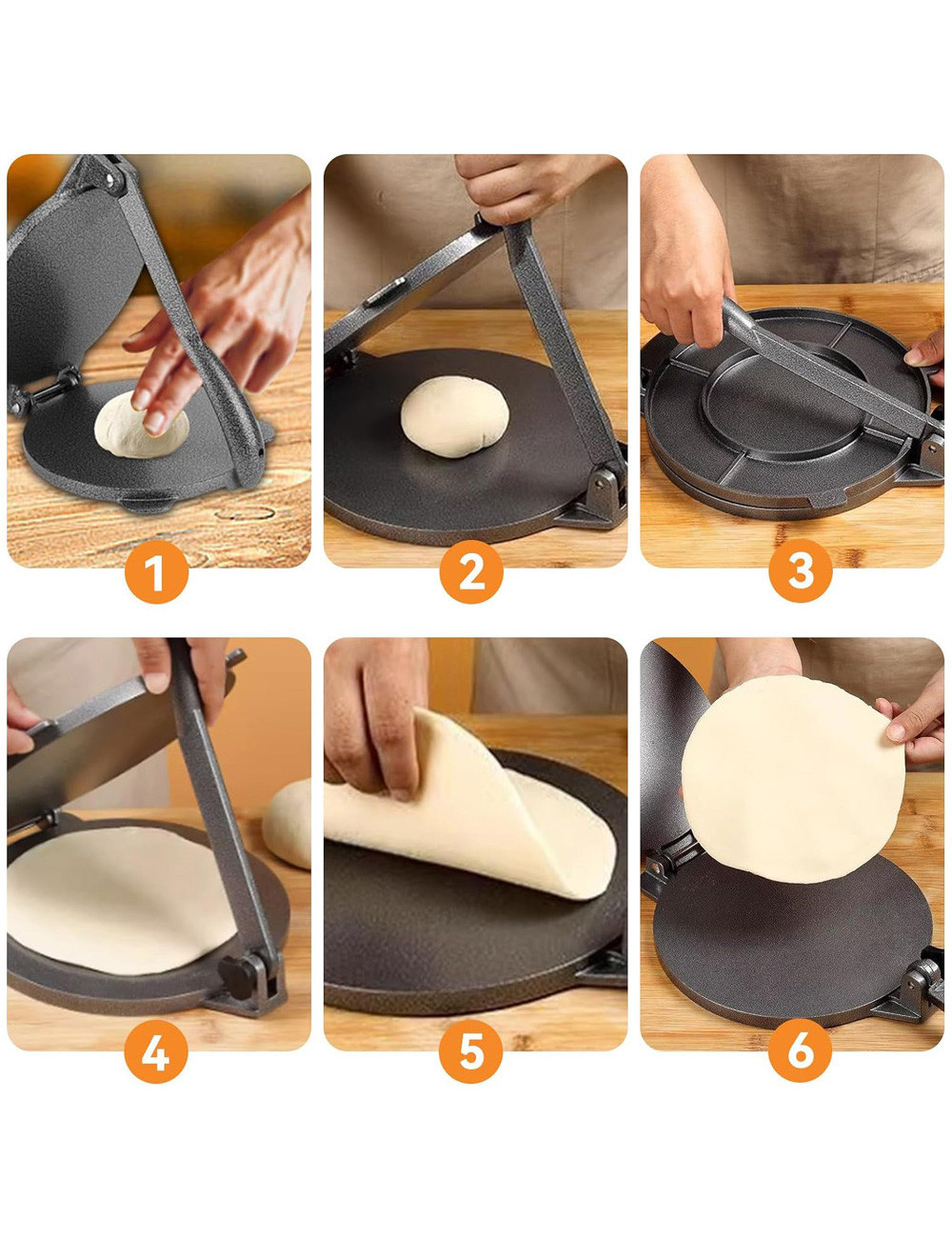 1

2

3

4

5

6