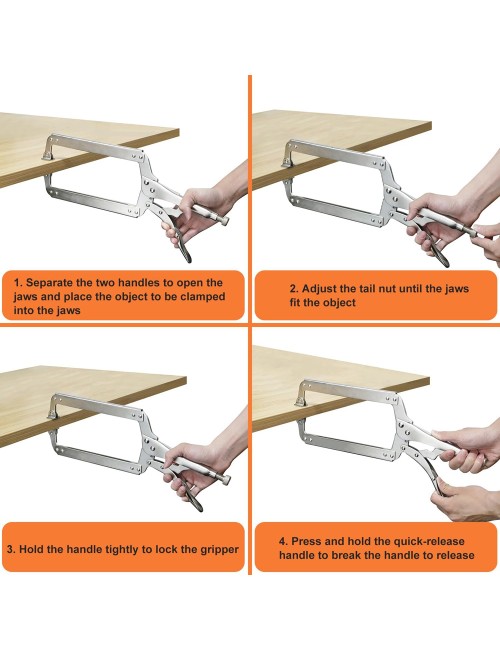 1. Separate the two handles to open the jaws and place the object to be clamped into the jaws

2. Adjust the tail nut until the jaws fit the object

3. Hold the handle tightly to lock the gripper

4. Press and hold the quick-release handle to break the handle to release