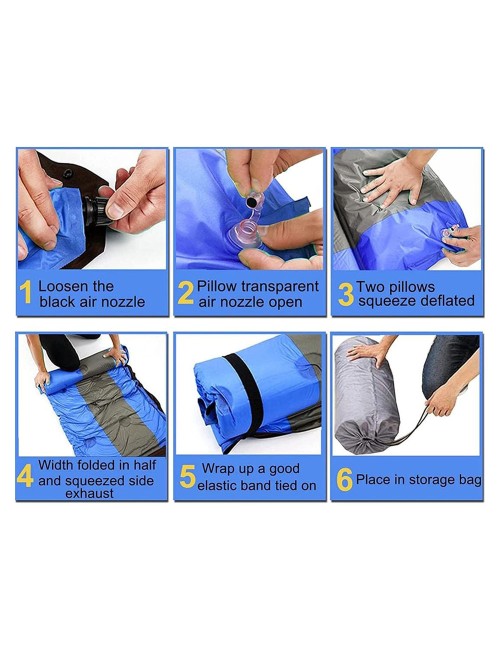 1 Loosen the black air nozzle

2 Pillow transparent air nozzle open

3 Two pillows squeeze deflated

4 Width folded in half and squeezed side exhaust

5 Wrap up a good elastic band tied on

6 Place in storage bag