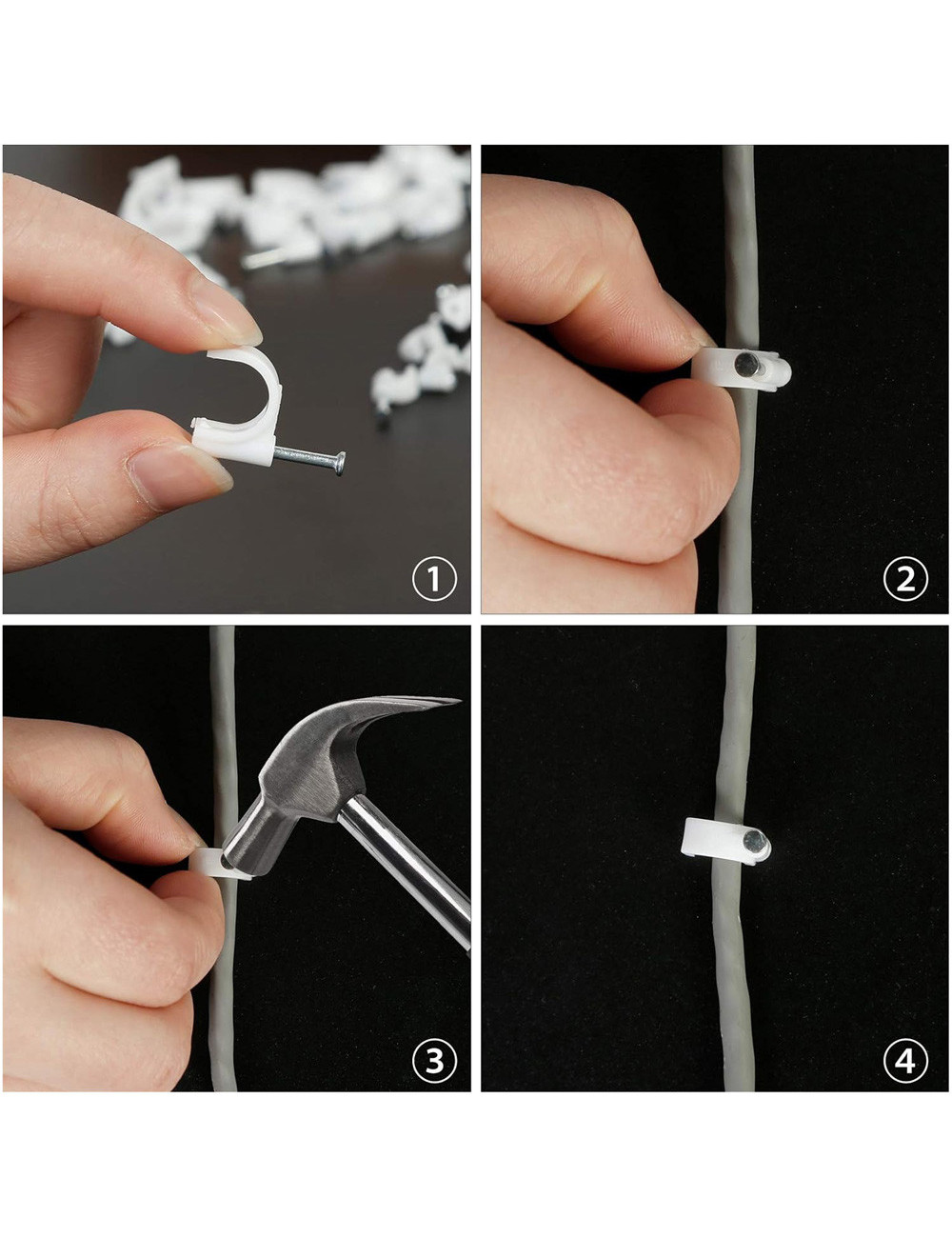 1

2

3

4