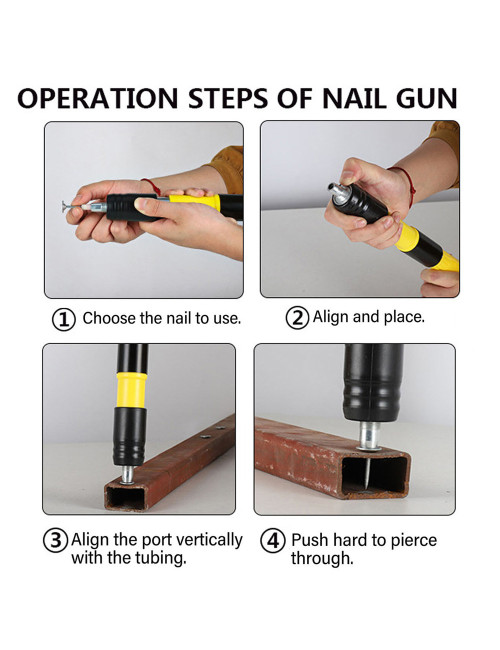 OPERATION STEPS OF NAIL GUN

① Choose the nail to use.

② Align and place.

③ Align the port vertically with the tubing.

④ Push hard to pierce through.