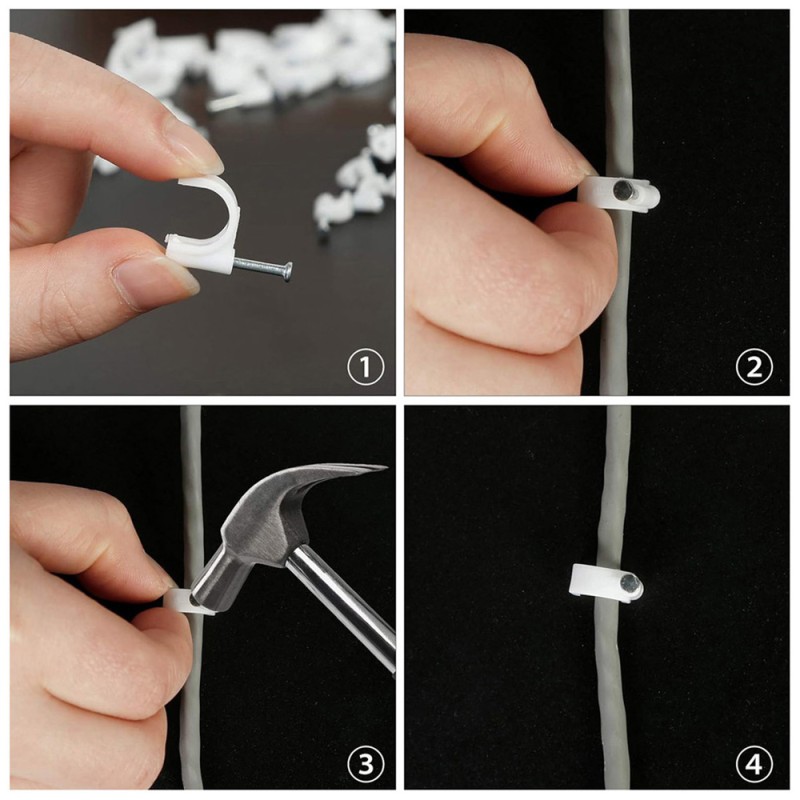 ①

②

③

④