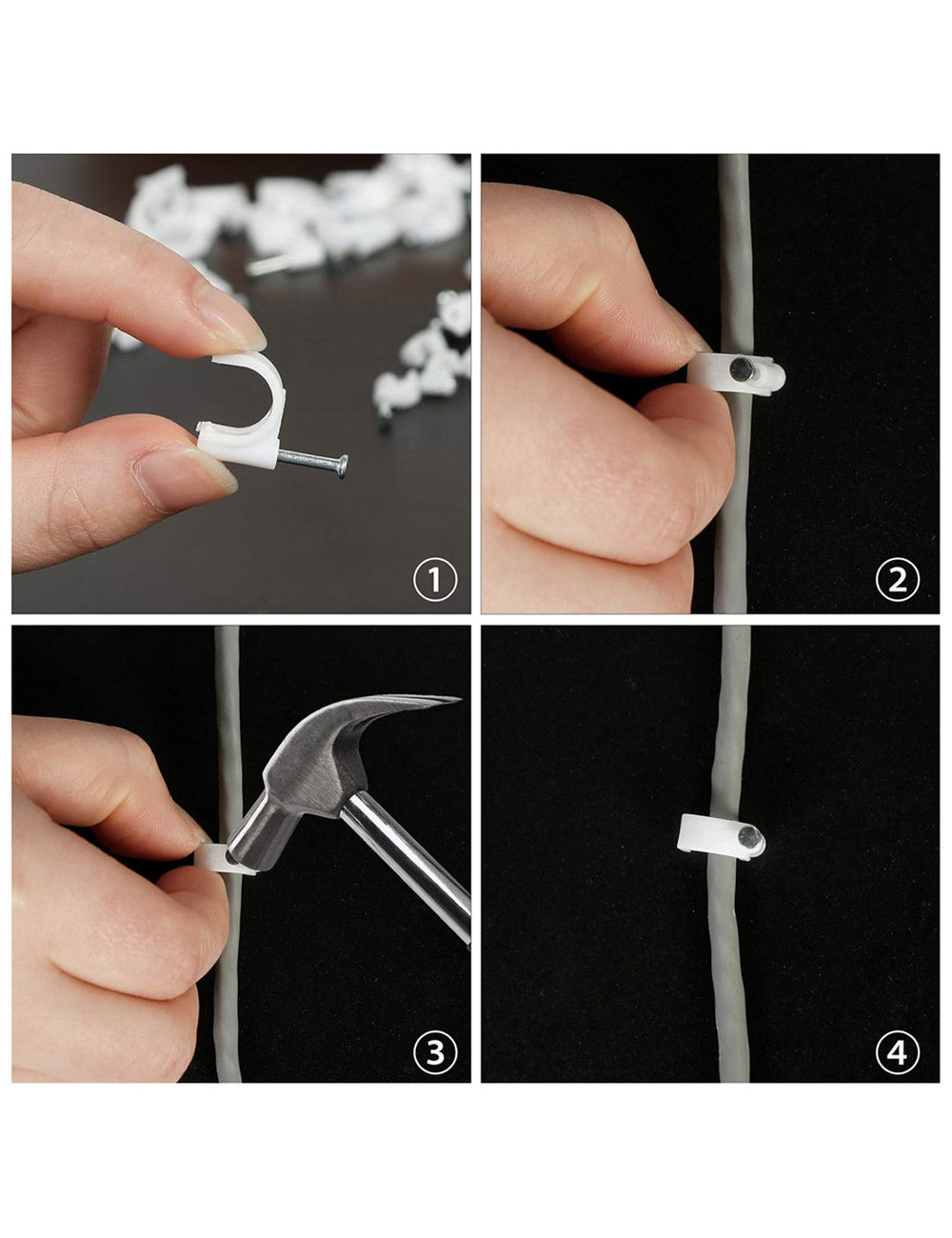 1

2

3

4